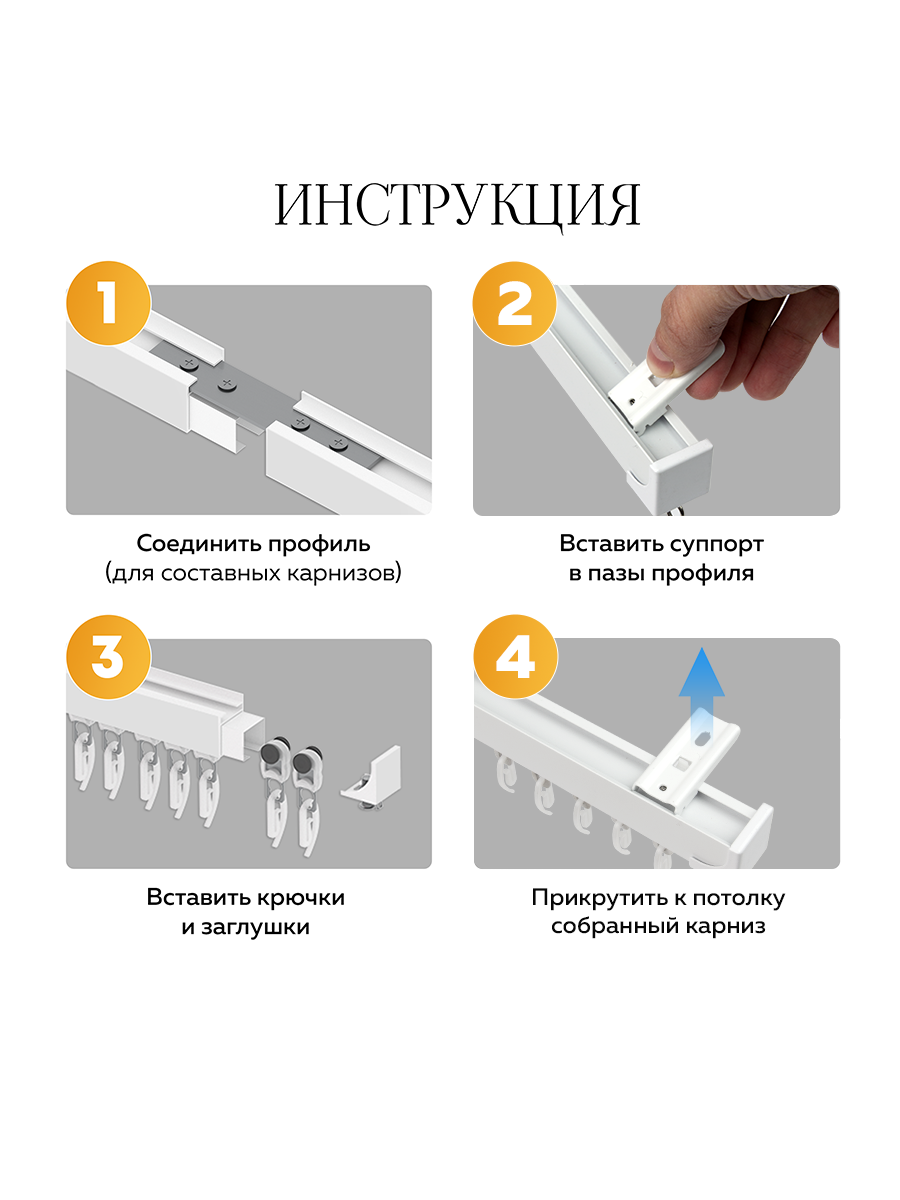 ИНСТРУКЦИЯ

1

Соединить профиль (для составных карнизов)

2

Вставить суппорт в пазы профиля

3

Вставить крючки и заглушки

4

Прикрутить к потолку собранный карниз