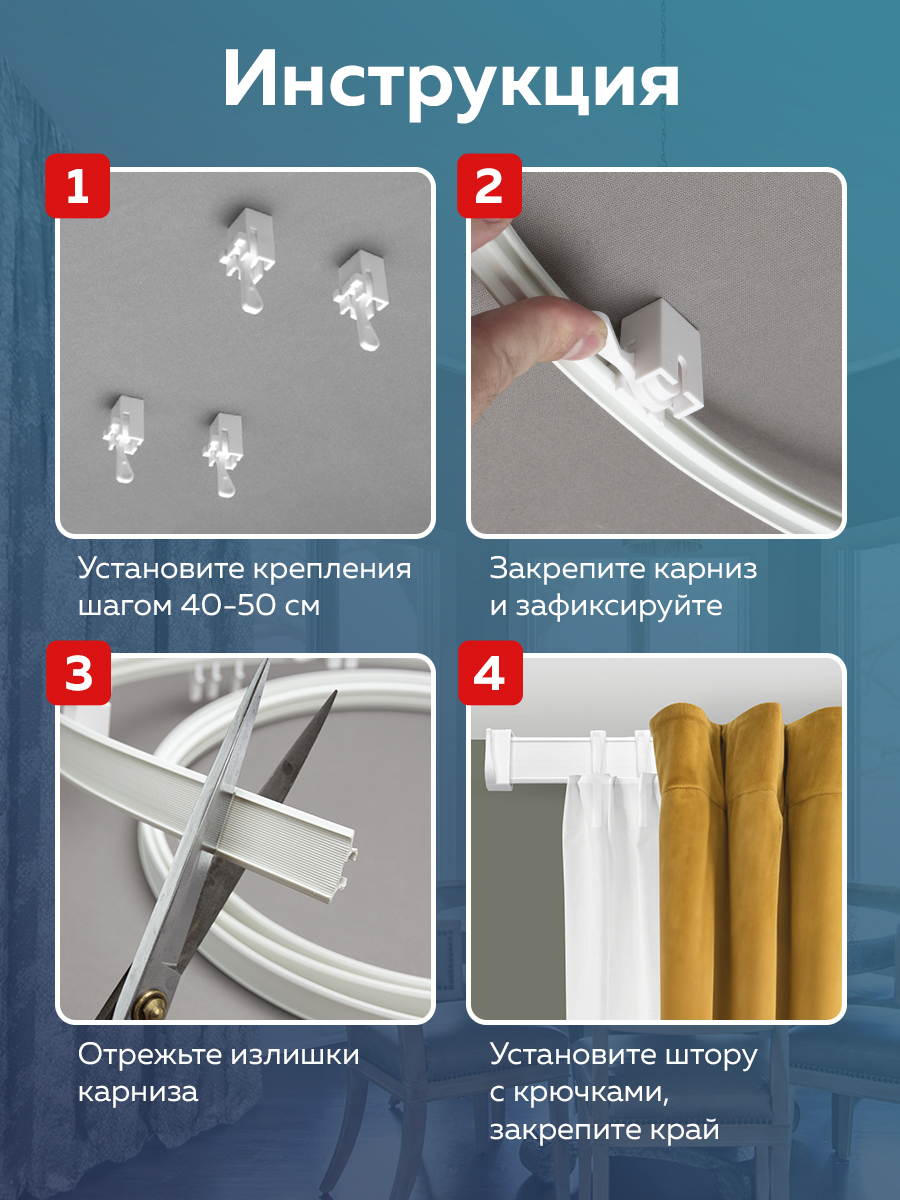 Инструкция

1

Установите крепления шагом 40-50 см

2

Закрепите карниз и зафиксируйте

3

Отрежьте излишки карниза

4

Установите штору с крючками, закрепите край