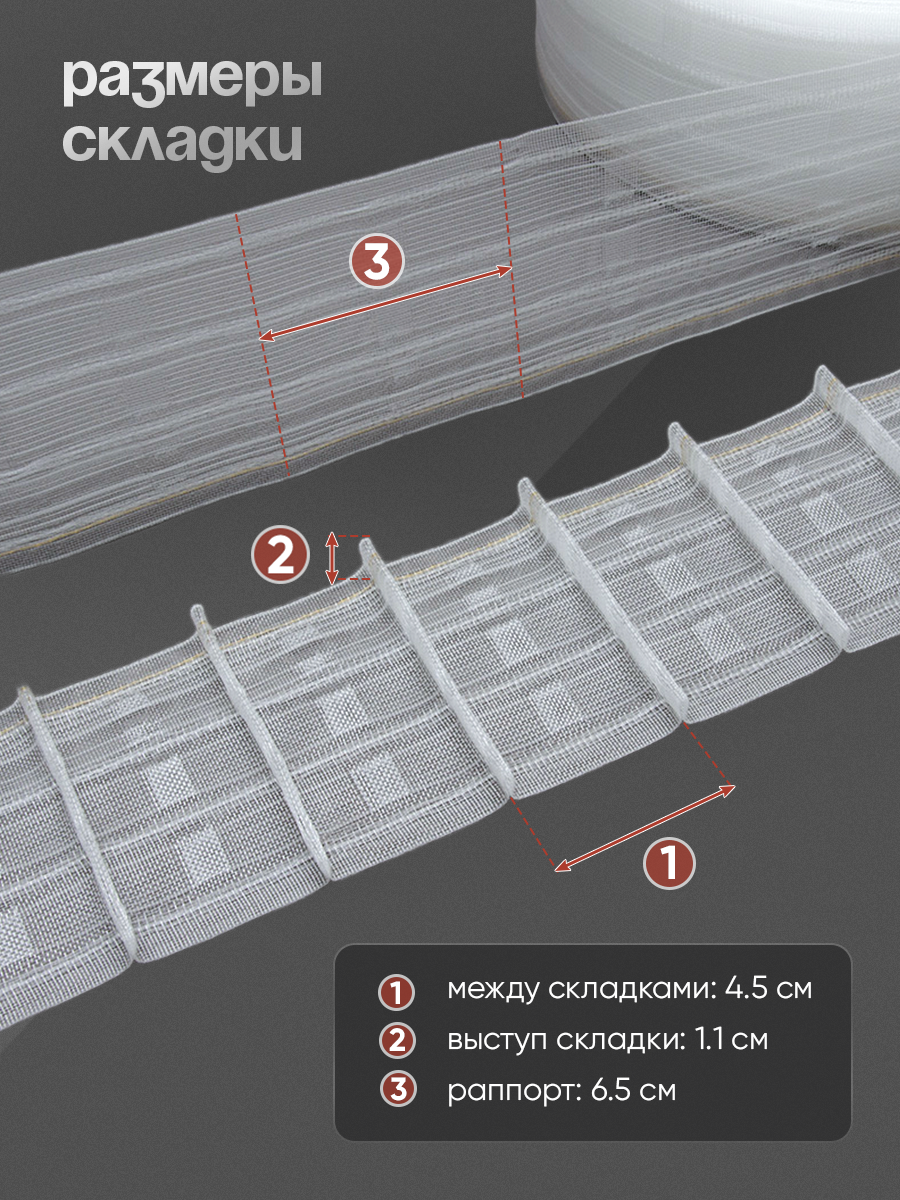 размеры складки

3

2

1

1 между складками: 4.5 см
2 выступ складки: 1.1 см
3 раппорт: 6.5 см