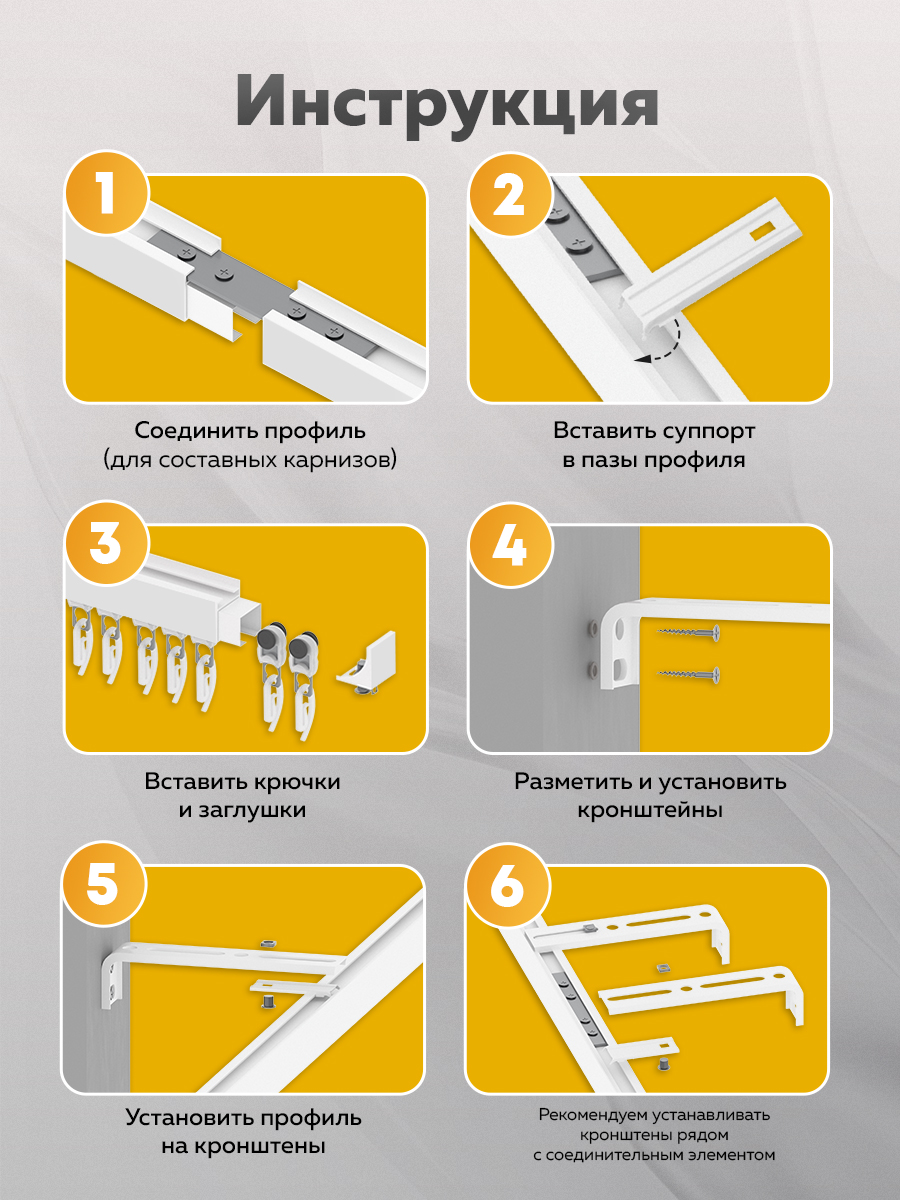 Инструкция

1

Соединить профиль (для составных карнизов)

2

Вставить суппорт в пазы профиля

3

Вставить крючки и заглушки

4

Разметить и установить кронштейны

5

Установить профиль на кронштены

6

Рекомендуем устанавливать кронштены рядом с соединительным элементом